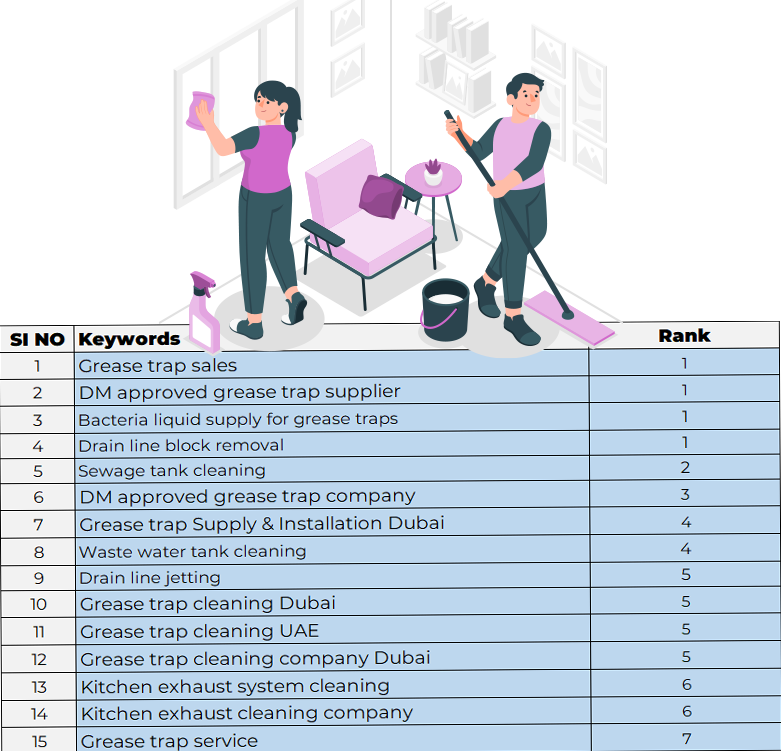 | SI NO | Keywords | Rank |
|---|---|---|
| 1 | Grease trap sales | 1 |
| 2 | DM approved grease trap supplier | 1 |
| 3 | Bacteria liquid supply for grease traps | 1 |
| 4 | Drain line block removal | 1 |
| 5 | Sewage tank cleaning | 2 |
| 6 | DM approved grease trap company | 3 |
| 7 | Grease trap Supply & Installation Dubai | 4 |
| 8 | Waste water tank cleaning | 4 |
| 9 | Drain line jetting | 5 |
| 10 | Grease trap cleaning Dubai | 5 |
| 11 | Grease trap cleaning UAE | 5 |
| 12 | Grease trap cleaning company Dubai | 5 |
| 13 | Kitchen exhaust system cleaning | 6 |
| 14 | Kitchen exhaust cleaning company | 6 |
| 15 | Grease trap service | 7 |